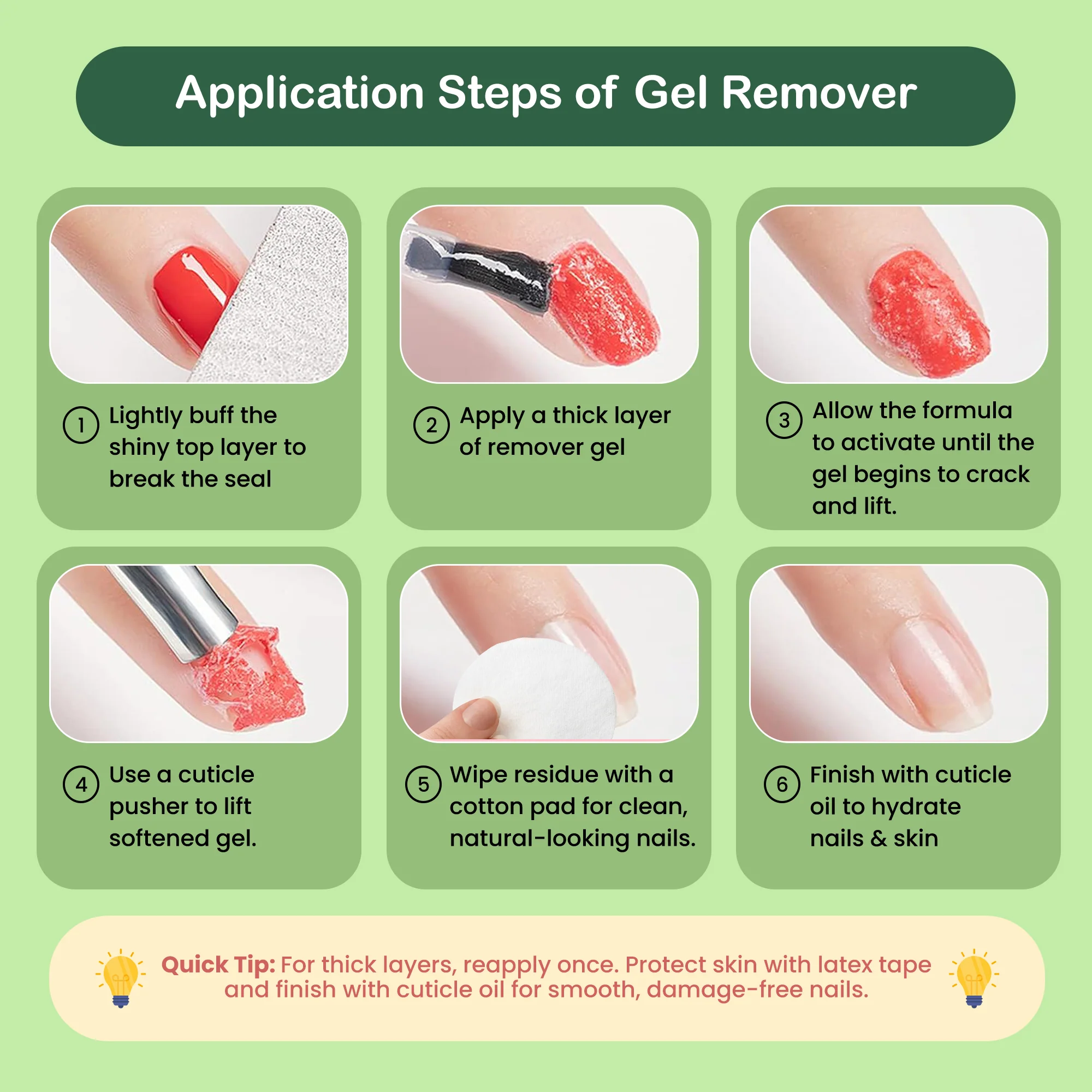 Application Steps of Gel Remover

1 Lightly buff the shiny top layer to break the seal

2 Apply a thick layer of remover gel

3 Allow the formula to activate until the gel begins to crack and lift.

4 Use a cuticle pusher to lift softened gel.

5 Wipe residue with a cotton pad for clean, natural-looking nails.

6 Finish with cuticle oil to hydrate nails & skin

Quick Tip: For thick layers, reapply once. Protect skin with latex tape and finish with cuticle oil for smooth, damage-free nails.