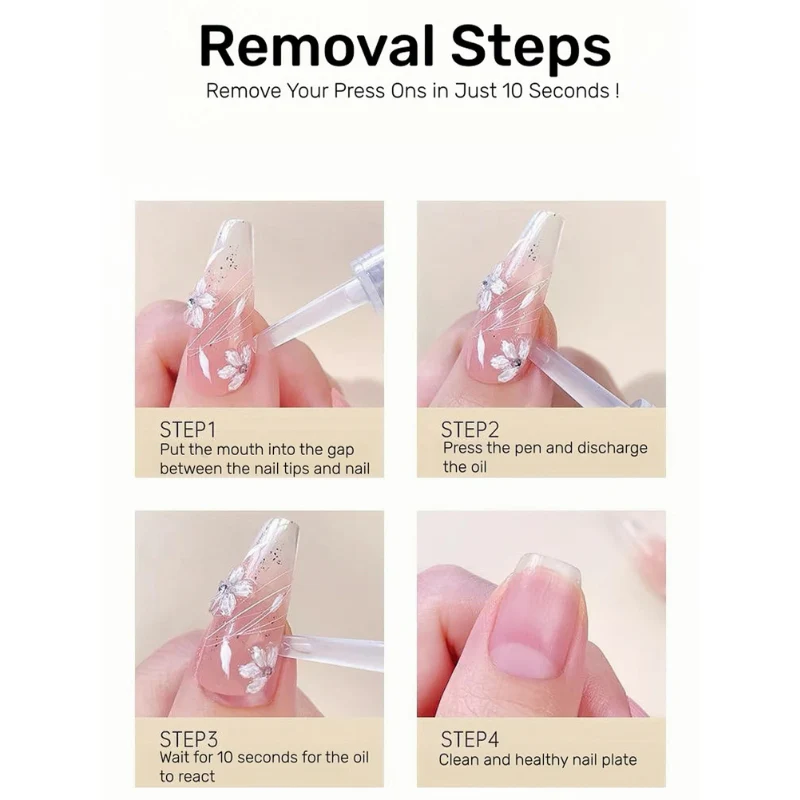 Removal Steps

Remove Your Press Ons in Just 10 Seconds !

STEP1
Put the mouth into the gap between the nail tips and nail

STEP2
Press the pen and discharge the oil

STEP3
Wait for 10 seconds for the oil to react

STEP4
Clean and healthy nail plate