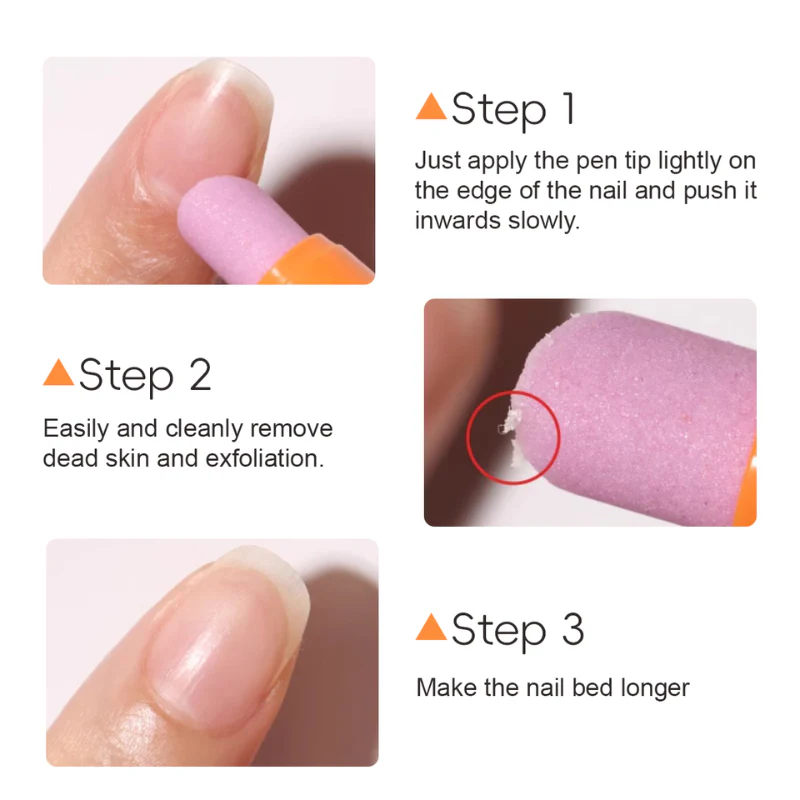 Step 1

Just apply the pen tip lightly on the edge of the nail and push it inwards slowly.

Step 2

Easily and cleanly remove dead skin and exfoliation.

Step 3

Make the nail bed longer